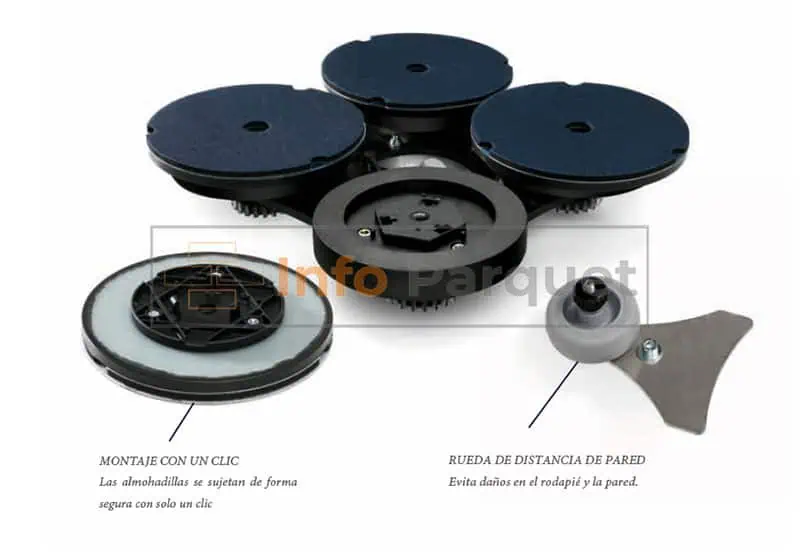 Info Parquet

MONTAJE CON UN CLIC
Las almohadillas se sujetan de forma segura con solo un clic

RUEDA DE DISTANCIA DE PARED
Evita daños en el rodapié y la pared.